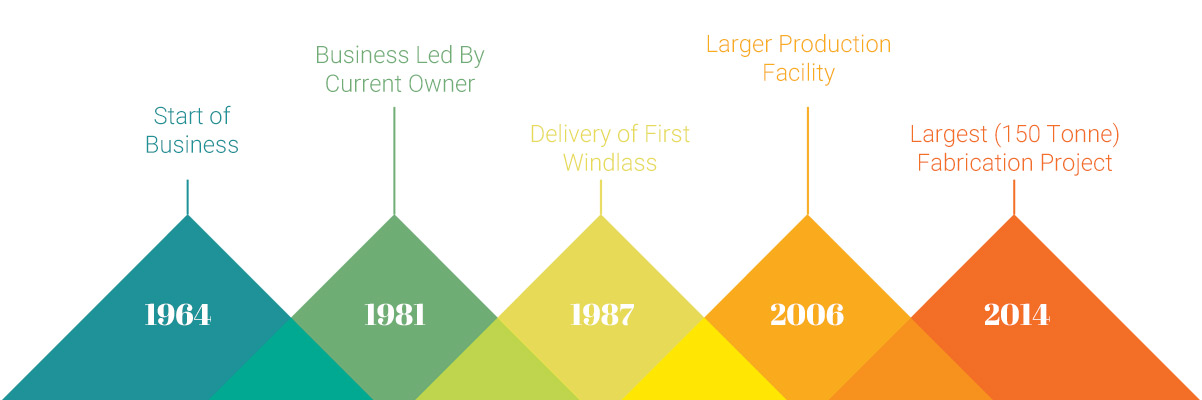 Start of Business

1964

Business Led By Current Owner

1981

Delivery of First Windlass

1987

Larger Production Facility

2006

Largest (150 Tonne) Fabrication Project

2014